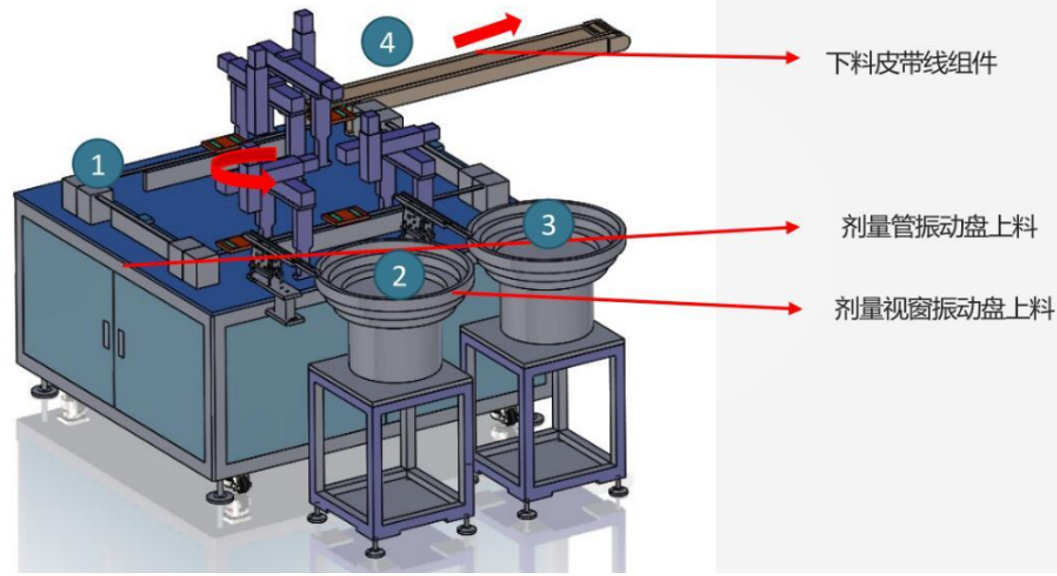 4

下料皮带线组件

1

3

剂量管振动盘上料

2

剂量视窗振动盘上料